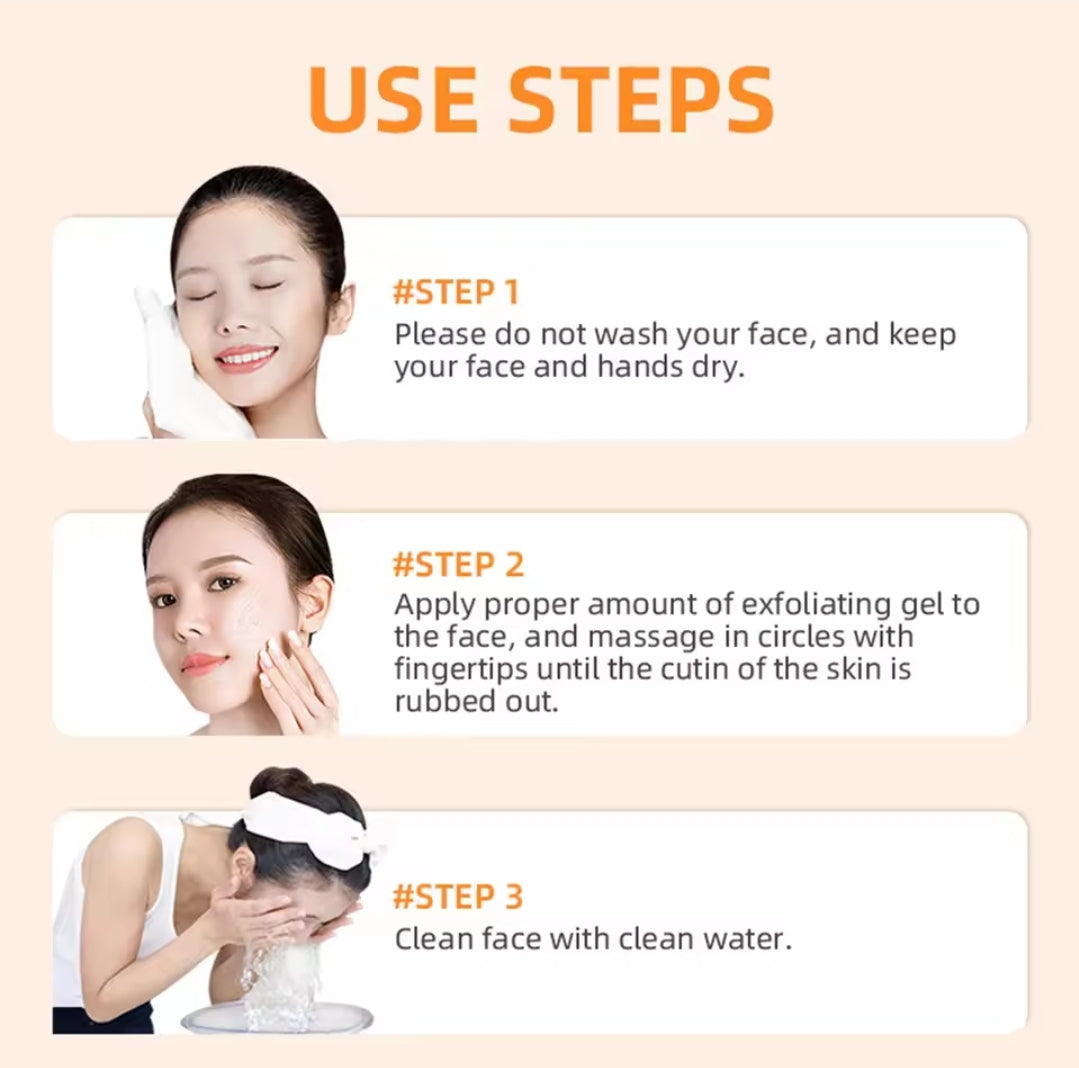 USE STEPS

#STEP 1
Please do not wash your face, and keep your face and hands dry.

#STEP 2
Apply proper amount of exfoliating gel to the face, and massage in circles with fingertips until the cutin of the skin is rubbed out.

#STEP 3
Clean face with clean water.